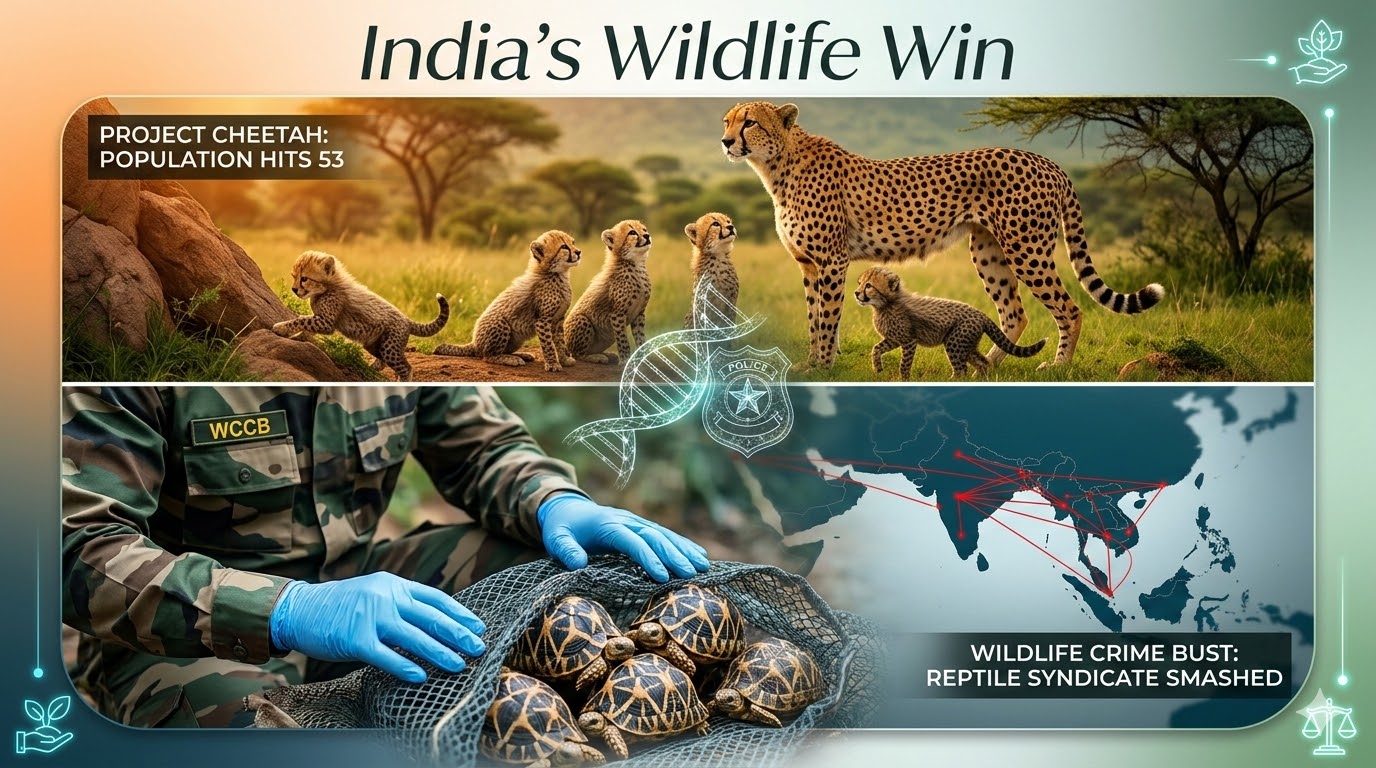 India's Wildlife Win

PROJECT CHEETAH: POPULATION HITS 53

WCCB

POLICE

WILDLIFE CRIME BUST: REPTILE SYNDICATE SMASHED